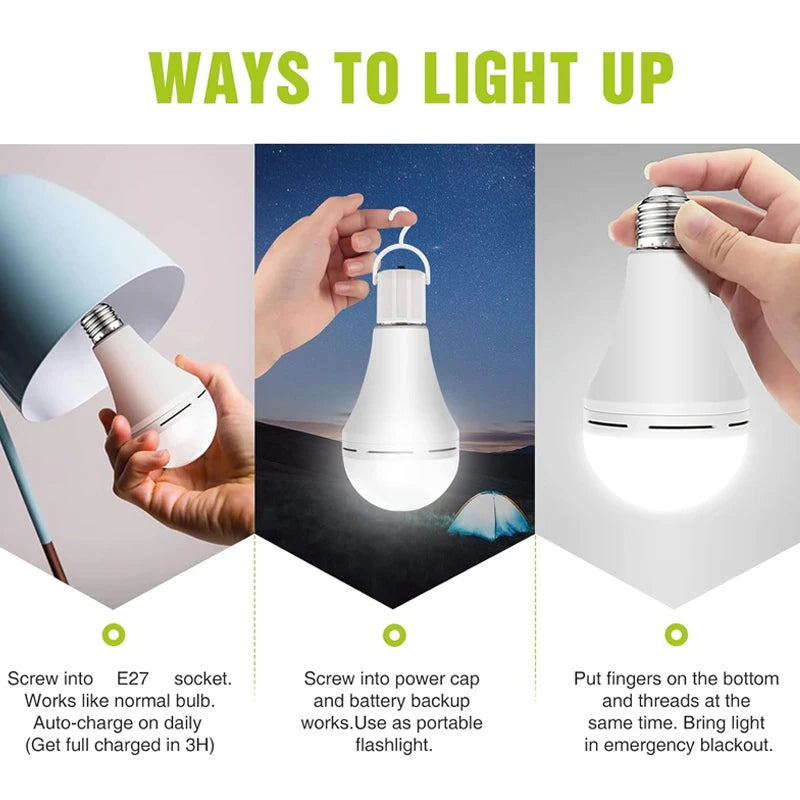 WAYS TO LIGHT UP

Screw into E27 socket. Works like normal bulb. Auto-charge on daily (Get full charged in 3H)

Screw into power cap and battery backup works.Use as portable flashlight.

Put fingers on the bottom and threads at the same time. Bring light in emergency blackout.